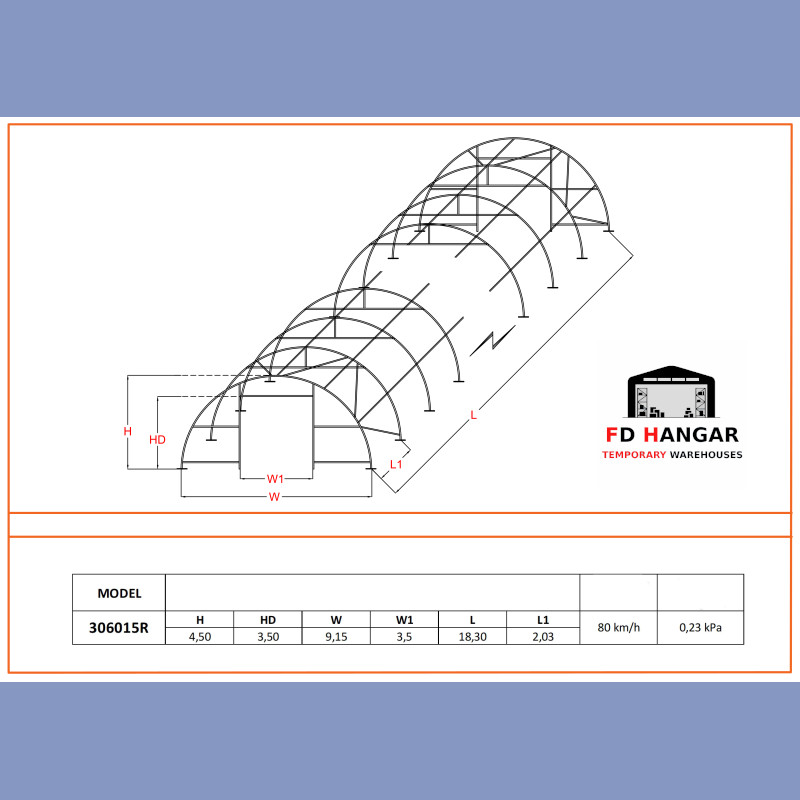 H

HD

W1

W

L1

L

FD HANGAR

TEMPORARY WAREHOUSES

| MODEL | | | | | | | | |
|---|---|---|---|---|---|---|---|---|
| 306015R | H | HD | W | W1 | L | L1 | 80 km/h | 0,23 kPa |
| | 4,50 | 3,50 | 9,15 | 3,5 | 18,30 | 2,03 | | |